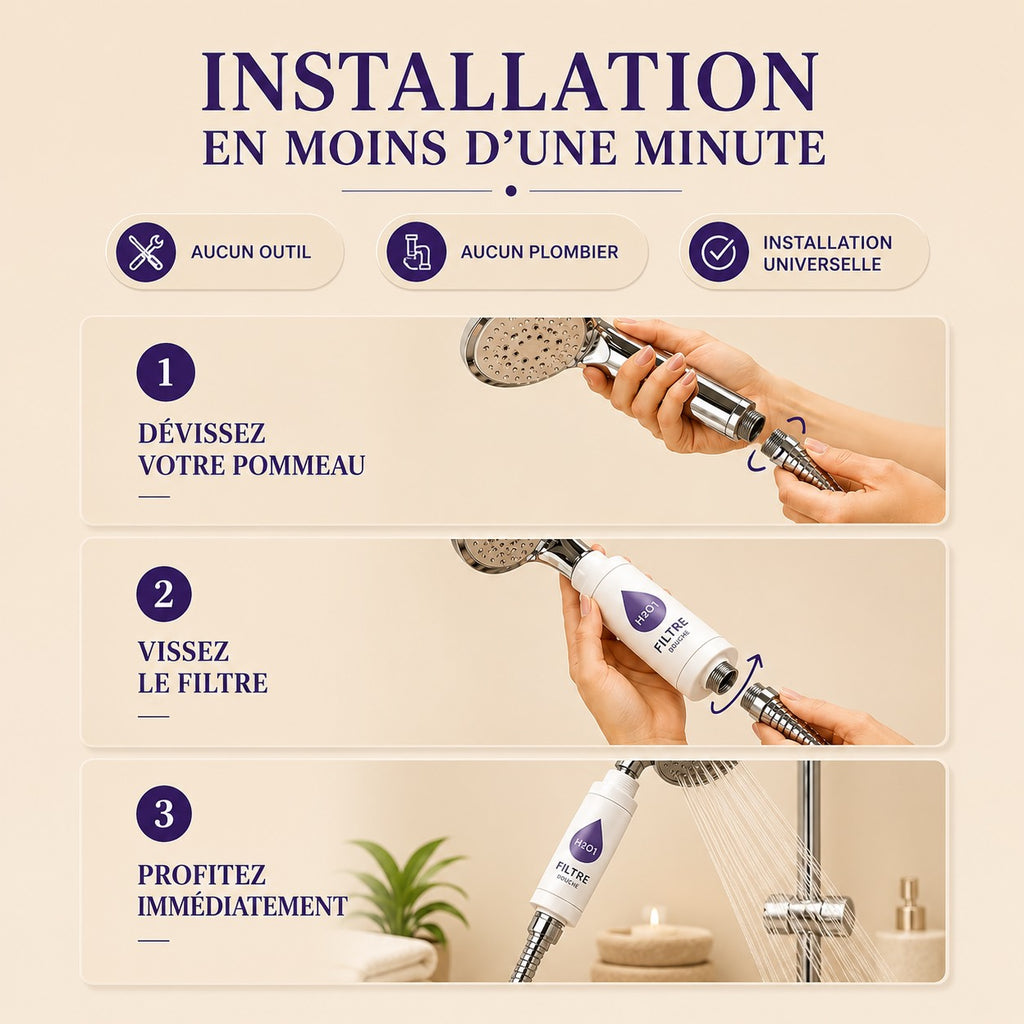 INSTALLATION
EN MOINS D'UNE MINUTE

AUCUN OUTIL

AUCUN PLOMBIER

INSTALLATION UNIVERSELLE

1

DÉVISSEZ VOTRE POMMEAU

2

VISSEZ LE FILTRE

H2O1
FILTRE
DOUCHE

3

PROFITEZ IMMÉDIATEMENT

H2O1
FILTRE
DOUCHE